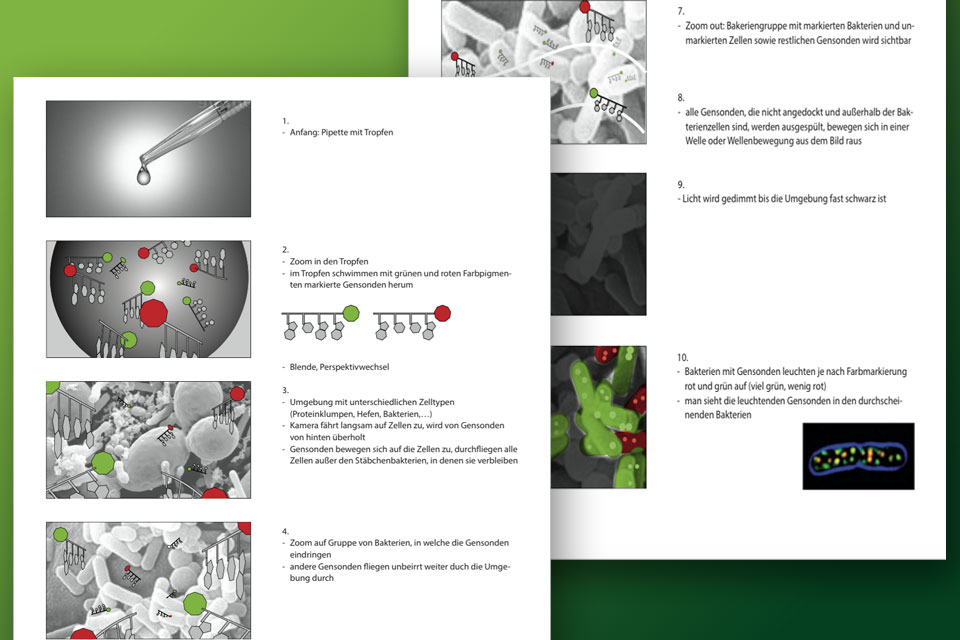 1.
- Anfang: Pipette mit Tropfen

2.
- Zoom in den Tropfen
- im Tropfen schwimmen mit grünen und roten Farbpigmenten markierte Gensonden herum

- Blende, Perspektivwechsel

3.
- Umgebung mit unterschiedlichen Zelltypen (Proteinklumpen, Hefen, Bakterien,…)
- Kamera fährt langsam auf Zellen zu, wird von Gensonden von hinten überholt
- Gensonden bewegen sich auf die Zellen zu, durchfliegen alle Zellen außer den Stäbchenbakterien, in denen sie verbleiben

4.
- Zoom auf Gruppe von Bakterien, in welche die Gensonden eindringen
- andere Gensonden fliegen unbeirrt weiter duch die Umgebung durch

7.
- Zoom out: Bakeriengruppe mit markierten Bakterien und unmarkierten Zellen sowie restlichen Gensonden wird sichtbar

8.
- alle Gensonden, die nicht angedockt und außerhalb der Bakterienzellen sind, werden ausgespült, bewegen sich in einer Welle oder Wellenbewegung aus dem Bild raus

9.
- Licht wird gedimmt bis die Umgebung fast schwarz ist

10.
- Bakterien mit Gensonden leuchten je nach Farbmarkierung rot und grün auf (viel grün, wenig rot)
- man sieht die leuchtenden Gensonden in den durchscheinenden Bakterien